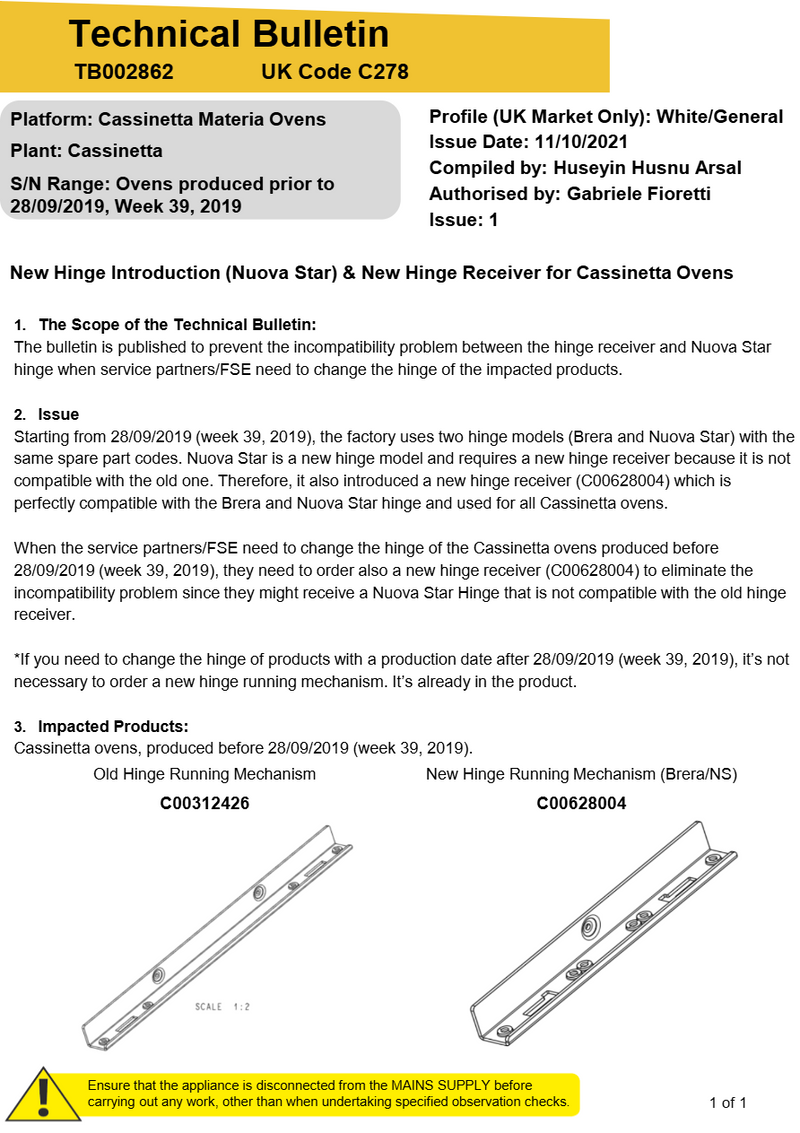 Technical Bulletin
TB002862 UK Code C278

Platform: Cassinetta Materia Ovens
Plant: Cassinetta
S/N Range: Ovens produced prior to 28/09/2019, Week 39, 2019

Profile (UK Market Only): White/General
Issue Date: 11/10/2021
Compiled by: Huseyin Husnu Arsal
Authorised by: Gabriele Fioretti
Issue: 1

New Hinge Introduction (Nuova Star) & New Hinge Receiver for Cassinetta Ovens

1. The Scope of the Technical Bulletin:
The bulletin is published to prevent the incompatibility problem between the hinge receiver and Nuova Star hinge when service partners/FSE need to change the hinge of the impacted products.

2. Issue
Starting from 28/09/2019 (week 39, 2019), the factory uses two hinge models (Brera and Nuova Star) with the same spare part codes. Nuova Star is a new hinge model and requires a new hinge receiver because it is not compatible with the old one. Therefore, it also introduced a new hinge receiver (C00628004) which is perfectly compatible with the Brera and Nuova Star hinge and used for all Cassinetta ovens.

When the service partners/FSE need to change the hinge of the Cassinetta ovens produced before 28/09/2019 (week 39, 2019), they need to order also a new hinge receiver (C00628004) to eliminate the incompatibility problem since they might receive a Nuova Star Hinge that is not compatible with the old hinge receiver.

*If you need to change the hinge of products with a production date after 28/09/2019 (week 39, 2019), it's not necessary to order a new hinge running mechanism. It's already in the product.

3. Impacted Products:
Cassinetta ovens, produced before 28/09/2019 (week 39, 2019).

Old Hinge Running Mechanism
C00312426

SCALE 1:2

New Hinge Running Mechanism (Brera/NS)
C00628004

Ensure that the appliance is disconnected from the MAINS SUPPLY before carrying out any work, other than when undertaking specified observation checks.

1 of 1